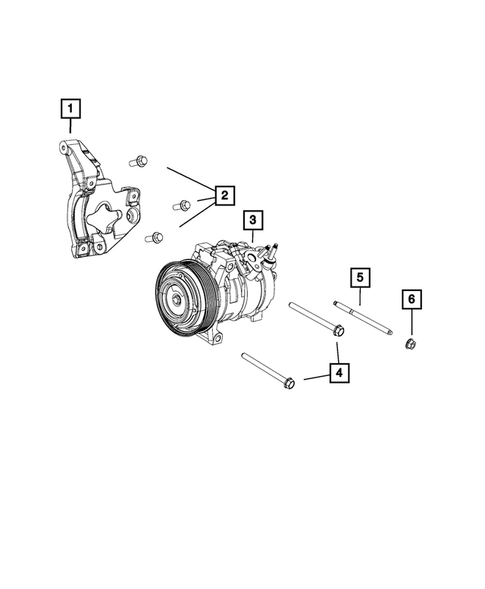 1
2
3
5
6
4