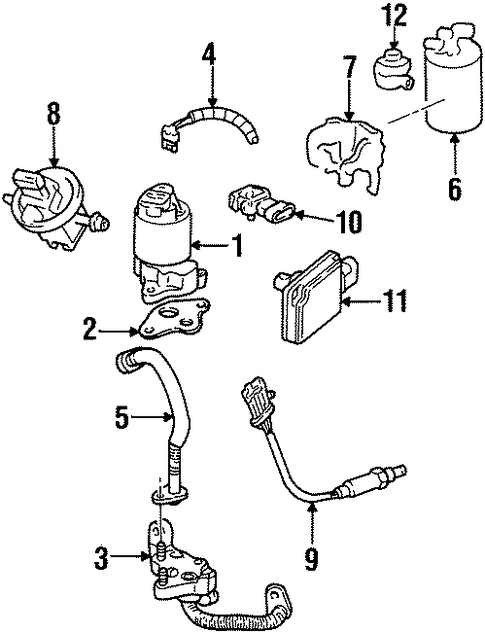 12
4
7
8
6
10
1
11
2
5
9
3