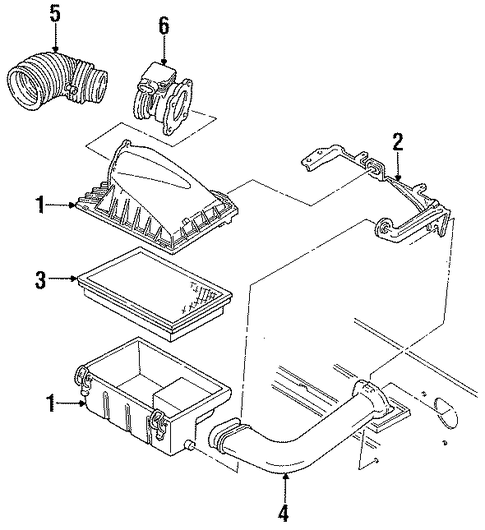 5
6
2
1
3
1
4