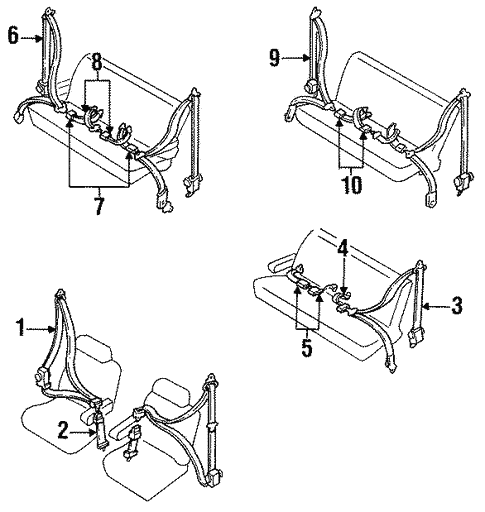 6
8
7
9
10
4
3
5
1
2