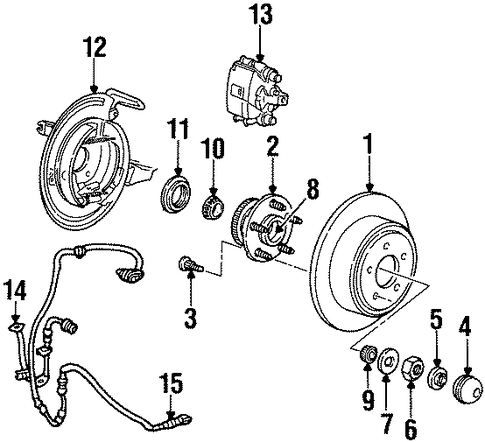 13
12
11
10
2
1
8
3
14
15
5
4
9
7
6