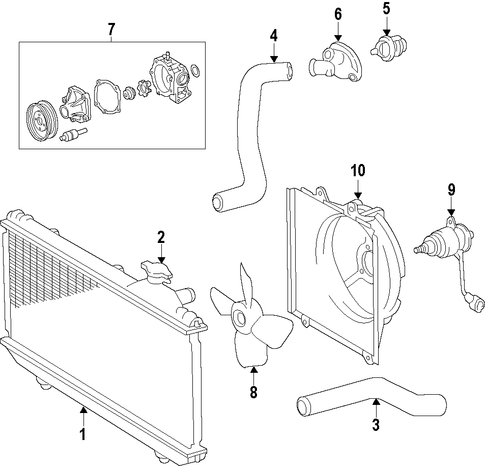 7
4
6
5
10
9
2
8
3
1