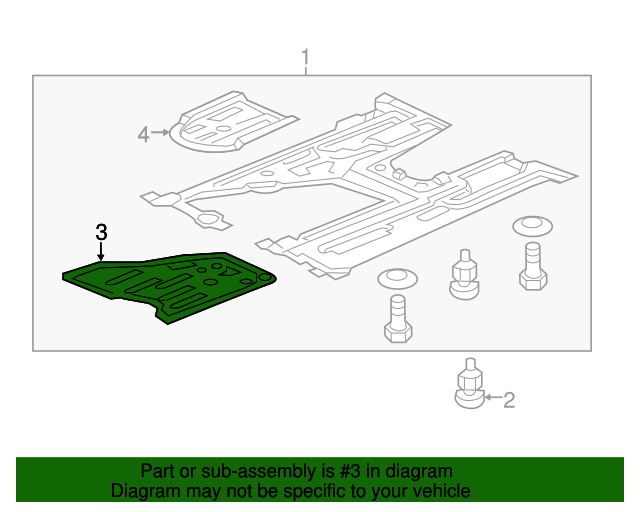 1

4

3

2

Part or sub-assembly is #3 in diagram
Diagram may not be specific to your vehicle