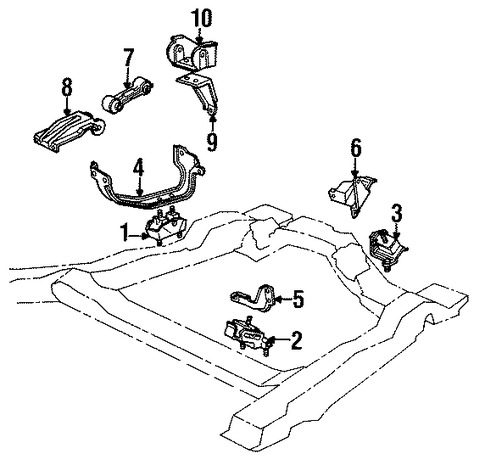 10
7
8
9
4
6
3
1
5
2