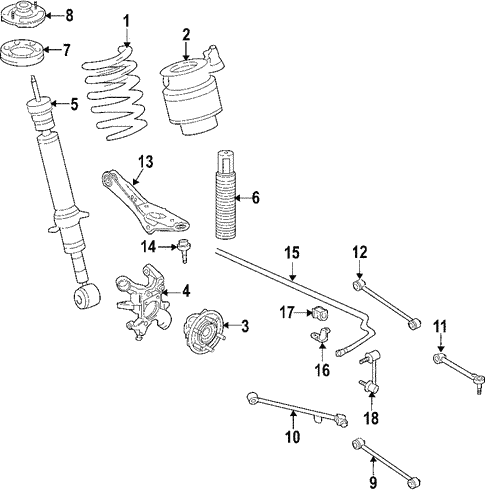 8
1
2
7
5
13
6
14
15
12
4
17
3
11
16
18
10
9