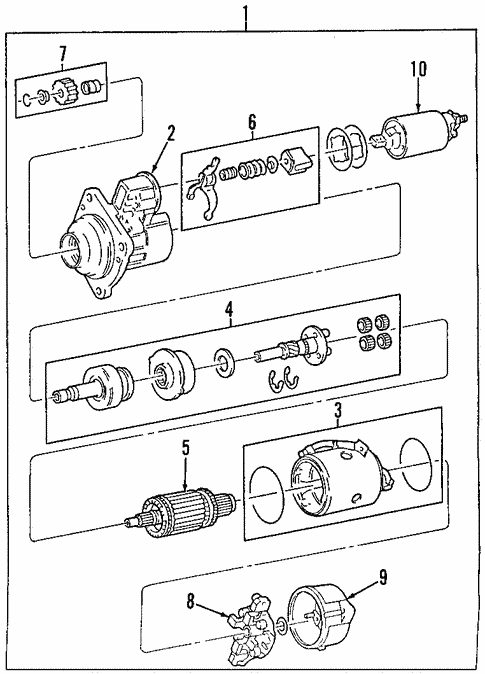 1
7
10
2
6
4
3
5
9
8