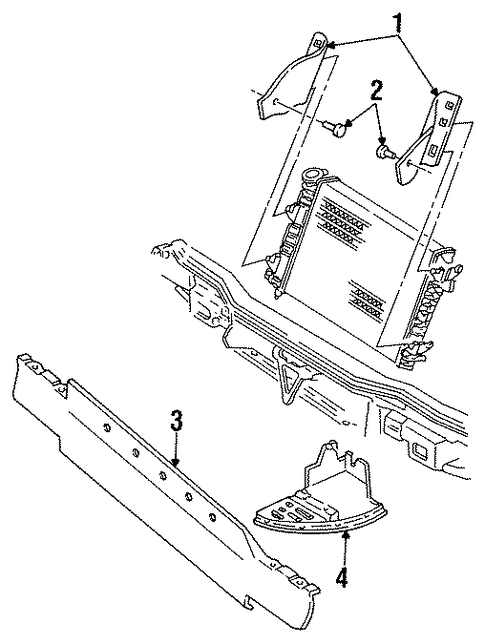 1
2
3
4