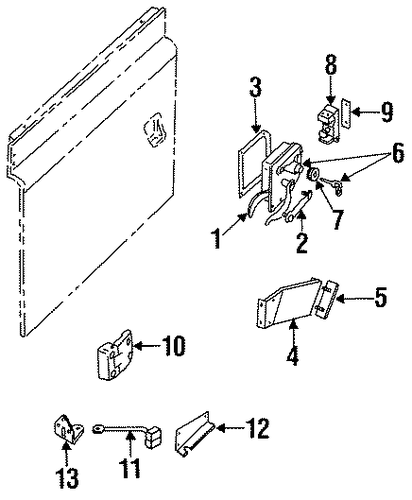 8
3
9
6
7
1
2
5
4
10
12
13
11