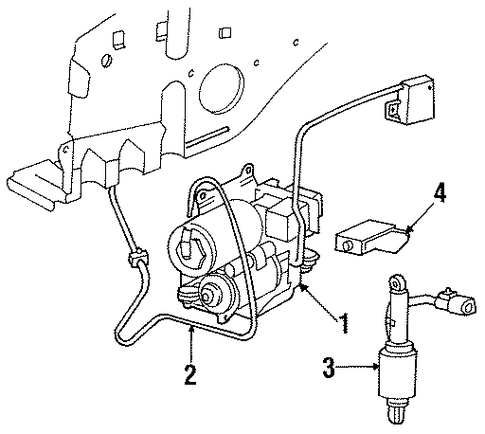 4
1
2
3