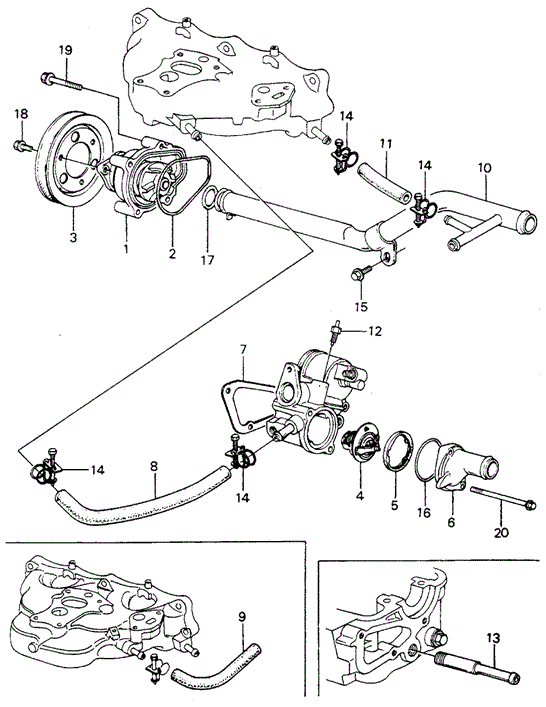 19
18
14
11
14
10
3
1
2
17
15
12
7
14
8
14
4
5
16
6
20
9
13