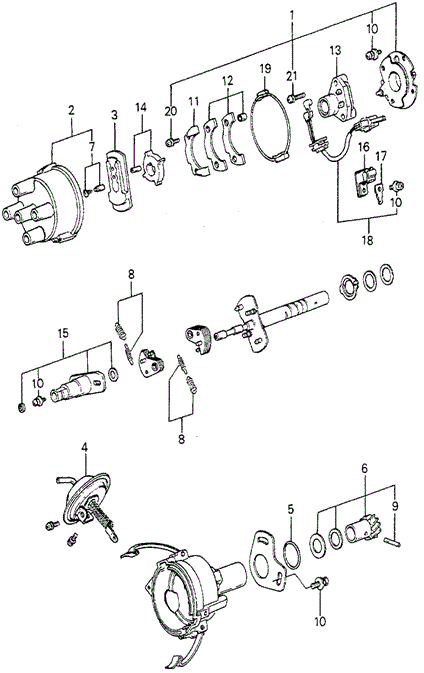 1
10
13
21
19
12
11
20
14
3
2
7
16
17
10
18
8
15
10
8
4
6
5
9
10