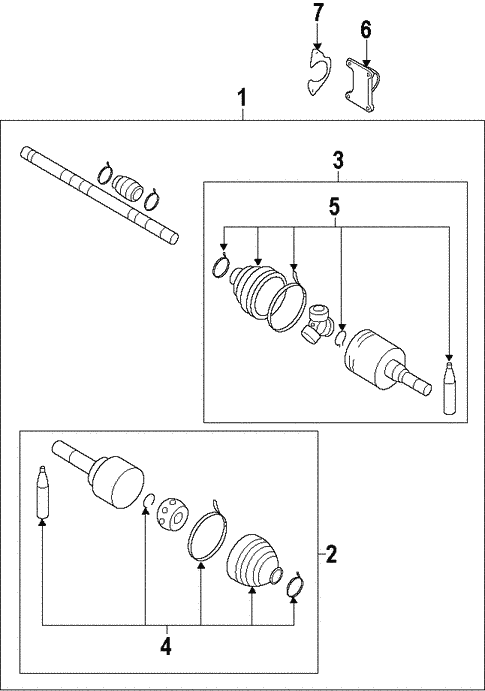 7
6
1
3
5
2
4