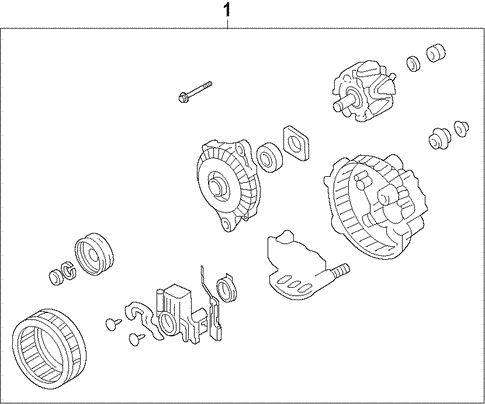 1