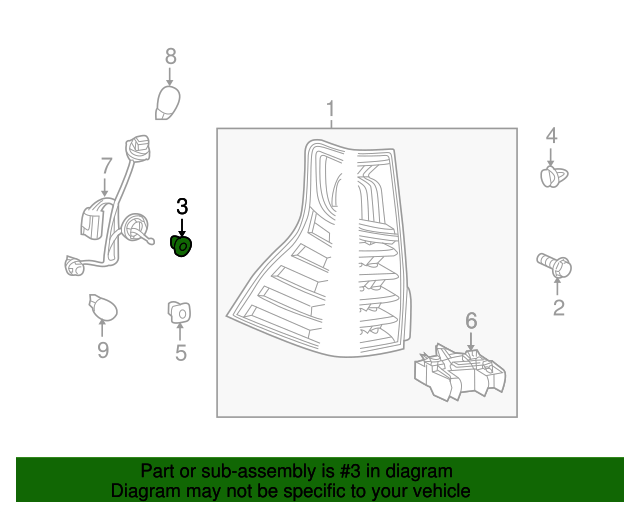 8

1

4

7

3

2

6

9

5

Part or sub-assembly is #3 in diagram
Diagram may not be specific to your vehicle