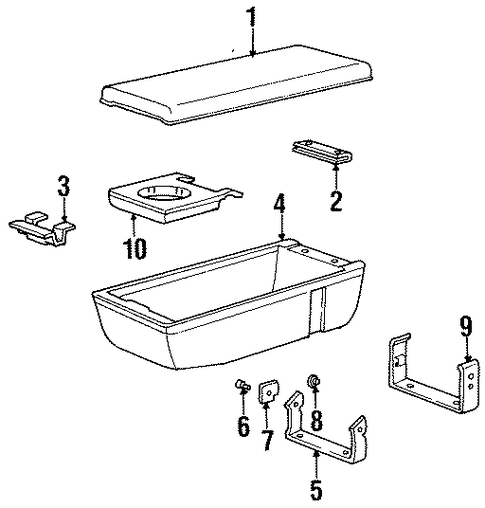 1
2
3
10
4
9
6
7
8
5