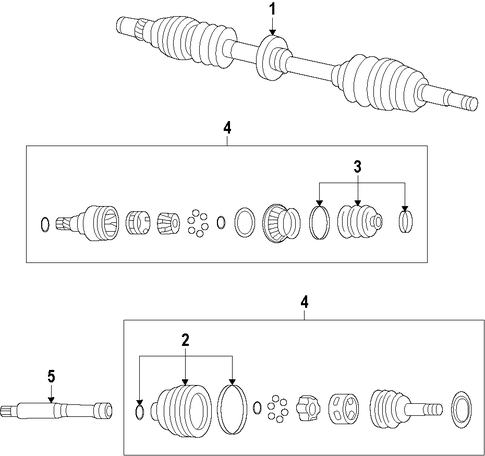 1
4
3
4
2
5