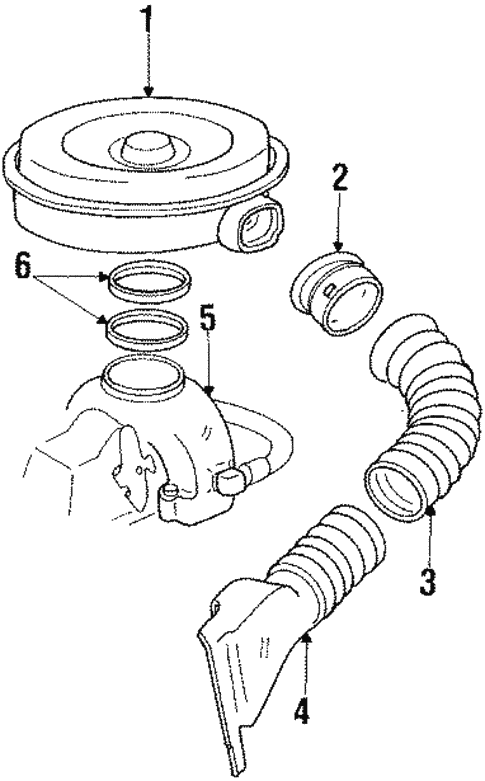 1
2
6
5
3
4