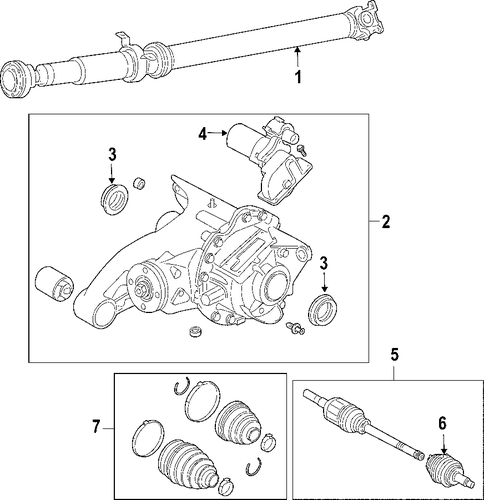 1
4
3
2
3
5
7
6