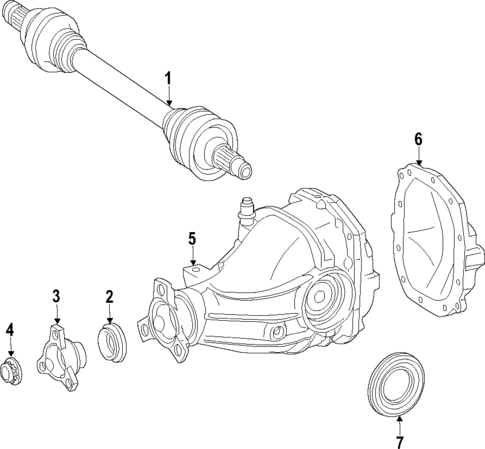 1
6
5
3
2
4
7