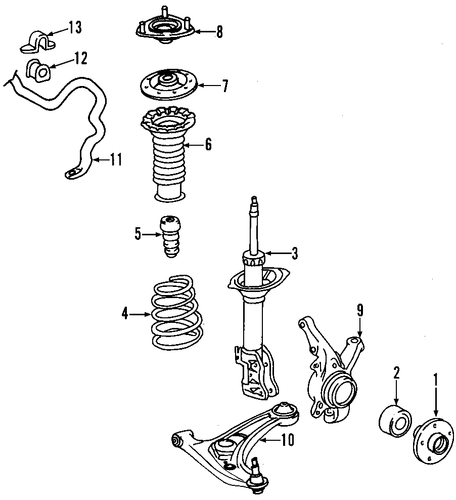 13
8
12
7
6
11
5
3
4
9
2
1
10