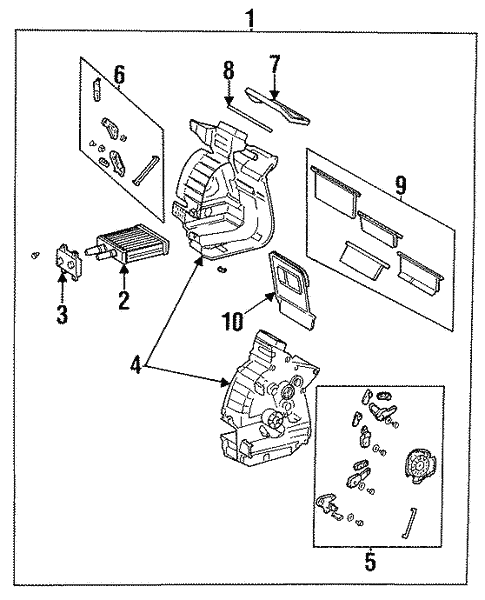 1
6
8
7
9
3
2
10
4
5