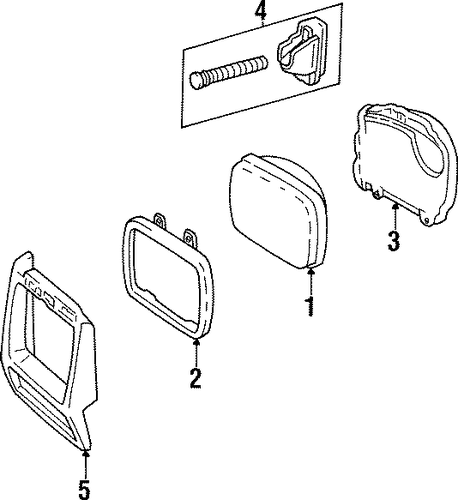 4
3
1
2
5