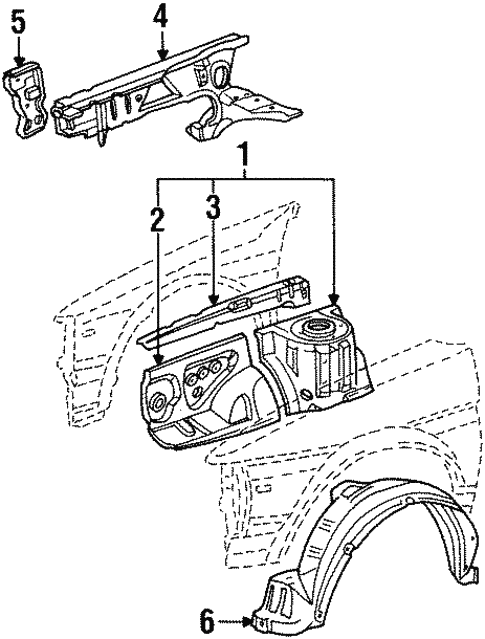 5
4
1
2
3
6