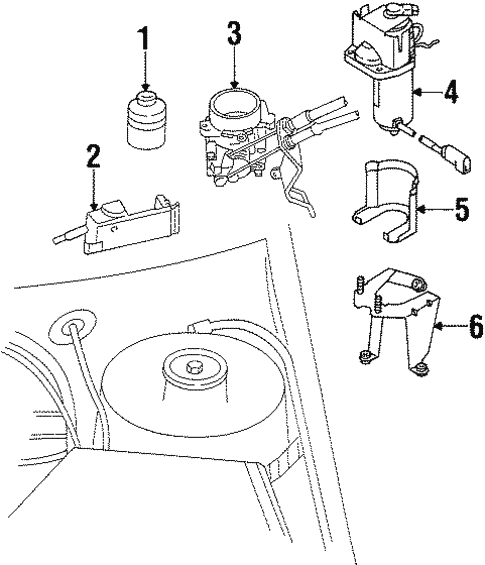 1
3
4
2
5
6