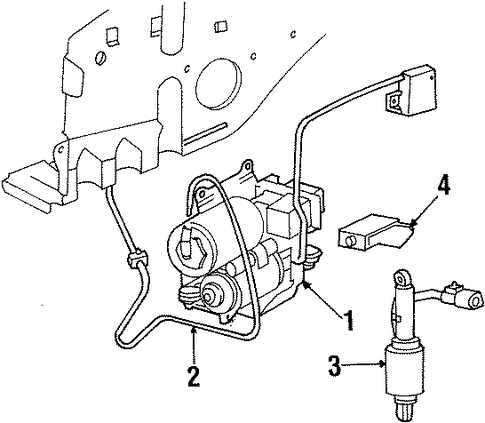 4
1
2
3