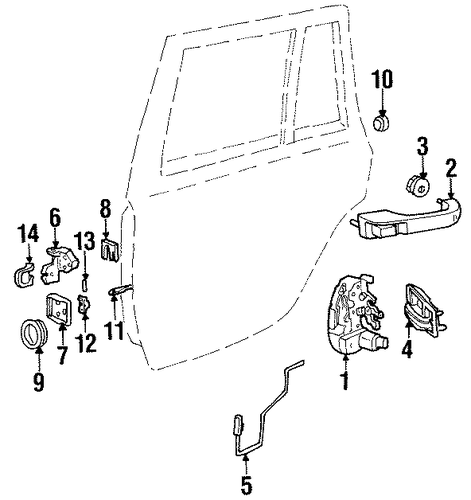 10
3
2
8
6
14
13
11
12
7
9
1
4
5