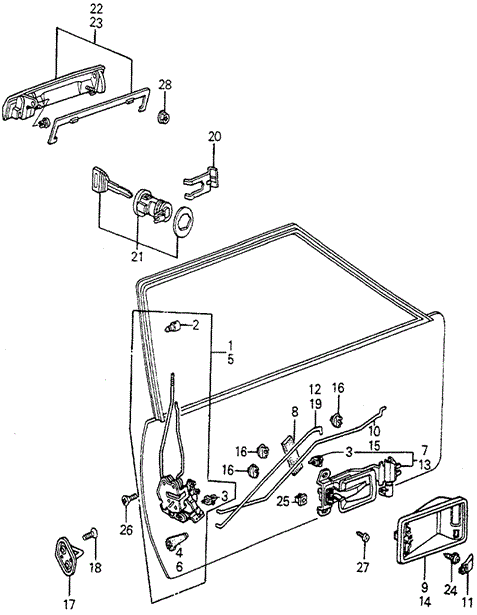 22
23
28
20
21
2
1
5
12
19
16
8
10
16
3
15
7
13
16
3
25
26
4
6
18
17
27
9
14
24
11