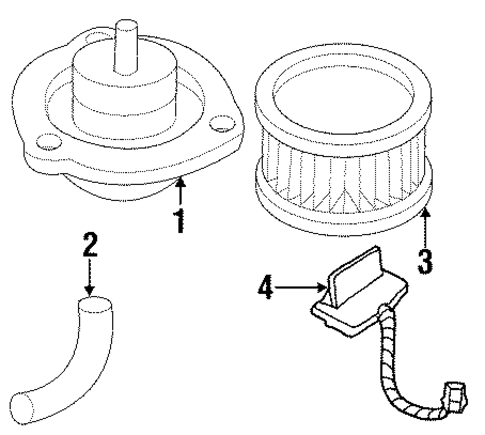 1
2
3
4