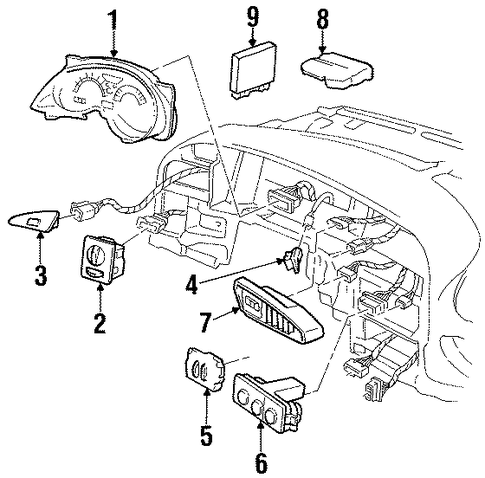 1
9
8
3
2
4
7
5
6