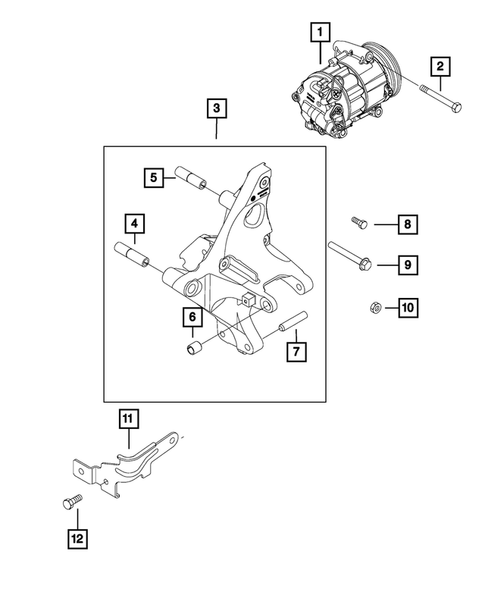 1
2
3
5
4
8
9
10
6
7
11
12