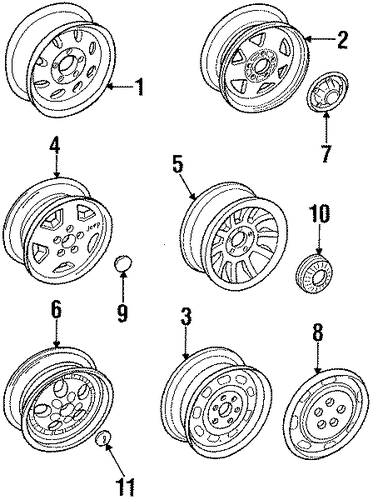 1
2
7
4
Jeep
5
10
9
6
3
8
11