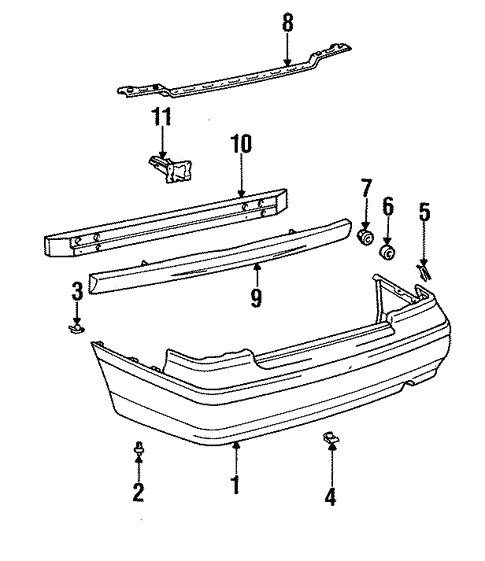 8
11
10
7
6
5
3
9
2
1
4