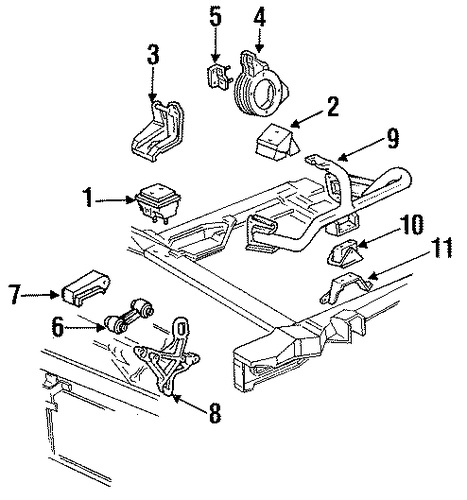 5
4
3
2
9
1
10
11
7
6
8