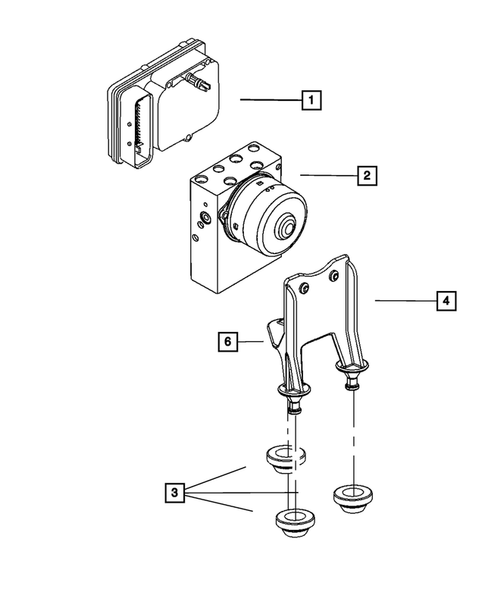 1
2
4
6
3