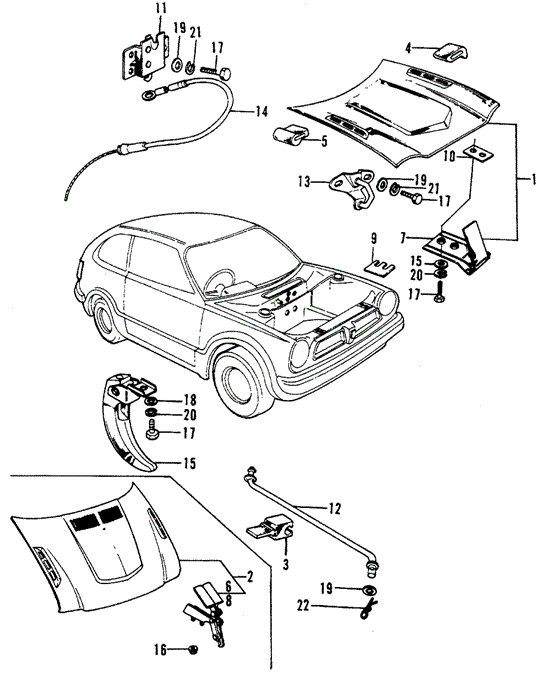 11
19
21
17
4
14
5
10
1
13
19
21
17
9
7
15
20
17
18
20
17
15
12
3
2
6
8
19
22
16