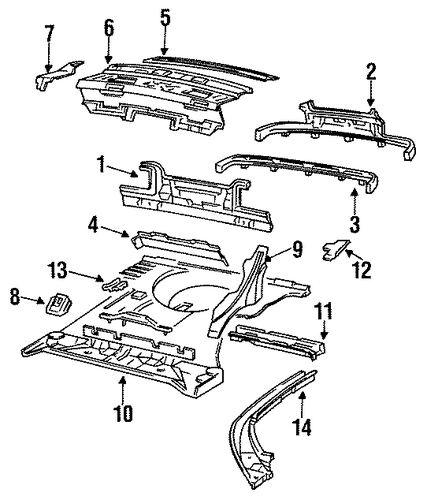 7
6
5
2
1
3
4
9
12
13
8
11
10
14