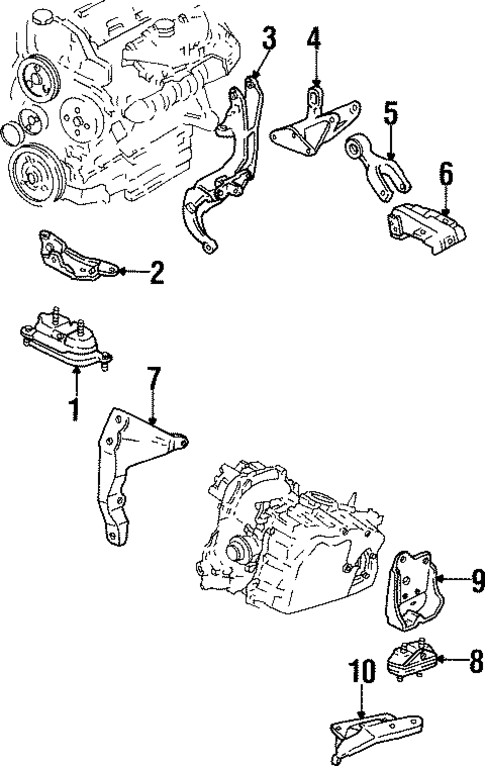 3
4
5
6
2
1
7
9
8
10