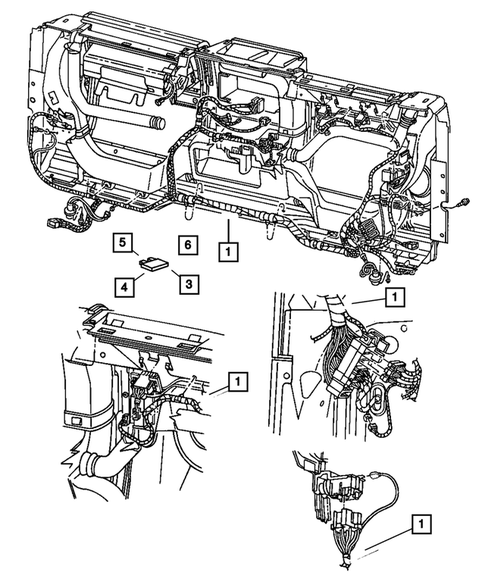 5
6
1
4
3
1
1
1