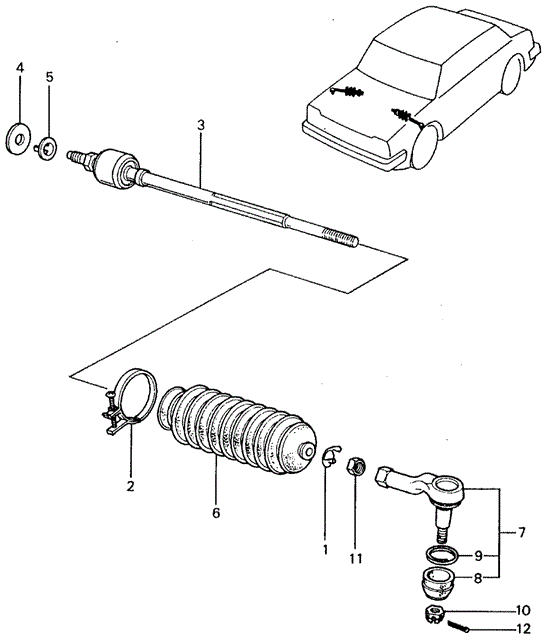 4
5
3
2
6
1
11
7
9
8
10
12