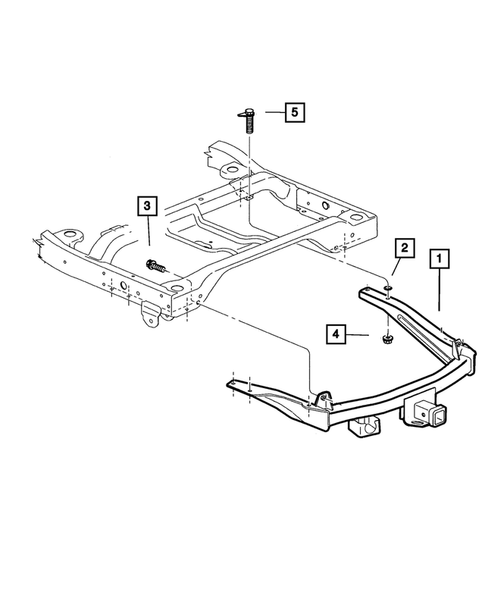 5

3

2

1

4