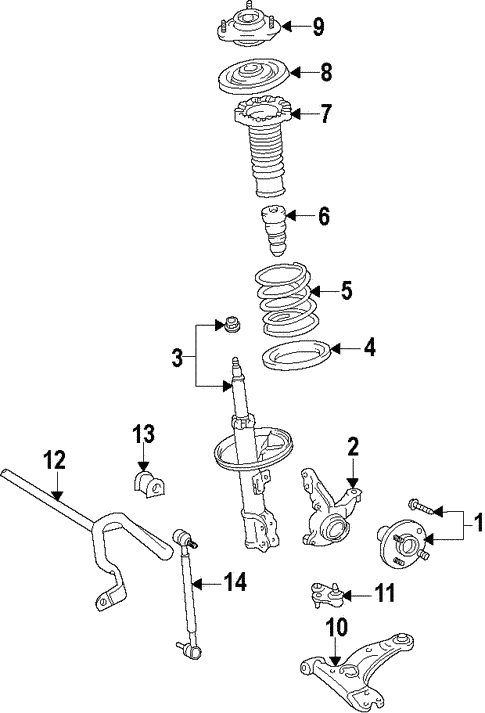 9
8
7
6
5
4
3
13
12
2
1
14
11
10