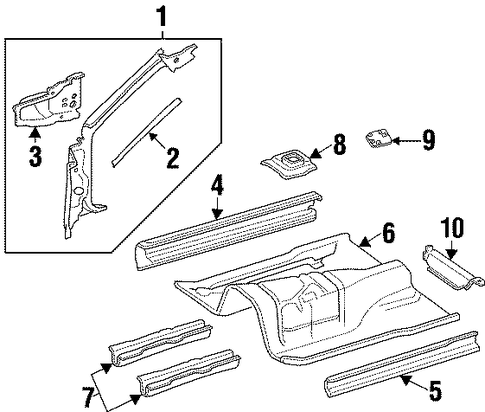 1
3
2
8
9
4
6
10
7
5