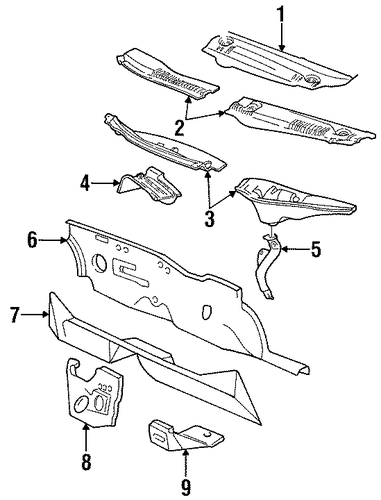 1
2
4
3
6
5
7
8
9