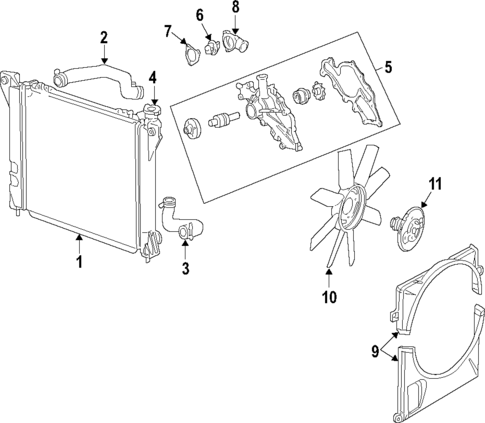 2
7
6
8
4
5
11
1
3
10
9