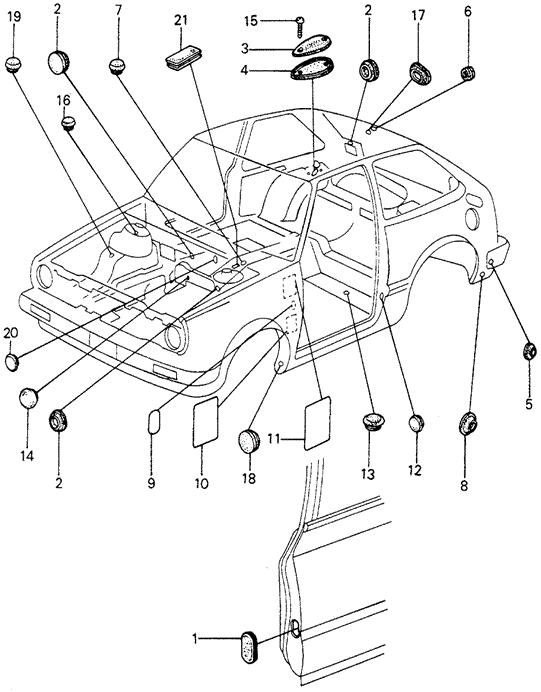 19
2
7
21
15
3
4
2
17
6
16
20
14
2
9
10
18
11
13
12
8
5
1