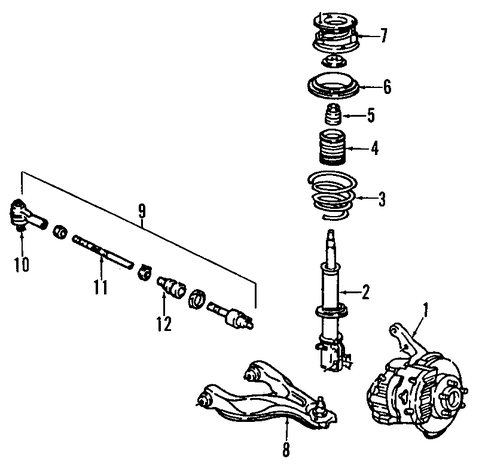 7
6
5
4
3
9
10
11
12
2
1
8